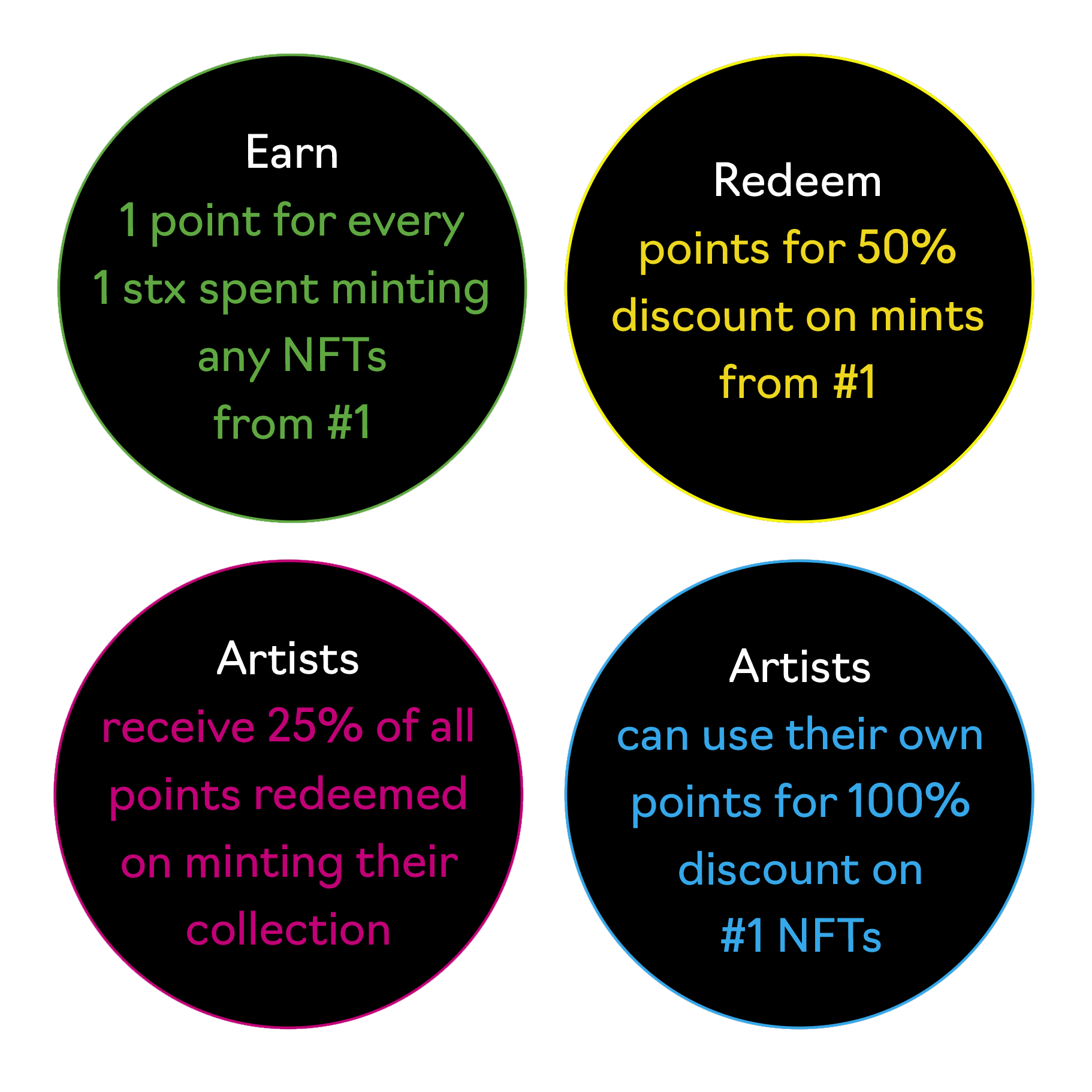 Earn
1 point for every 1 stx spent minting any NFTs from #1

Redeem
points for 50% discount on mints from #1

Artists
receive 25% of all points redeemed on minting their collection

Artists
can use their own points for 100% discount on #1 NFTs